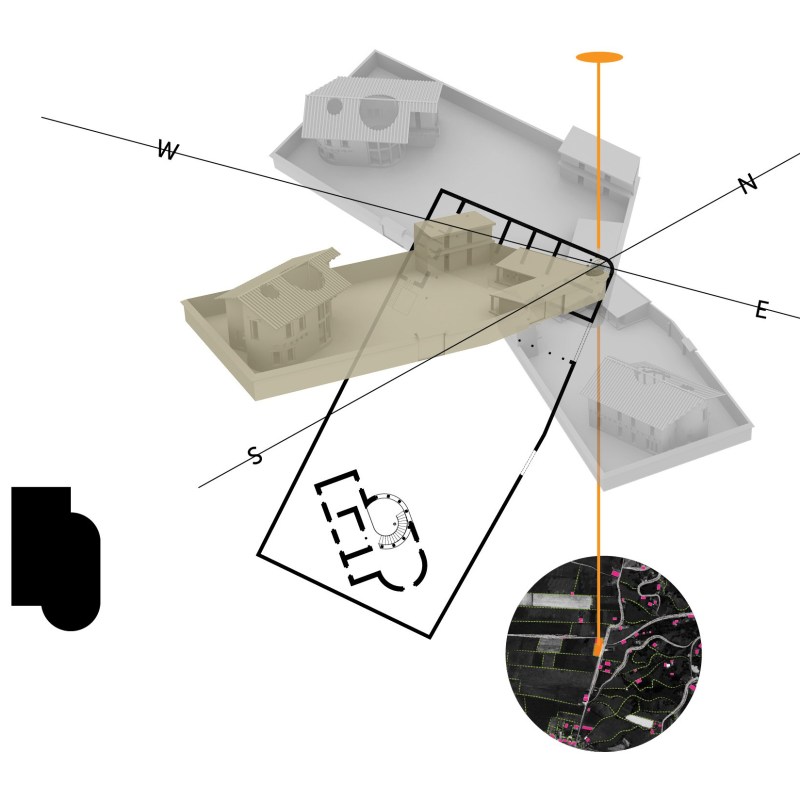 W
N
E
S