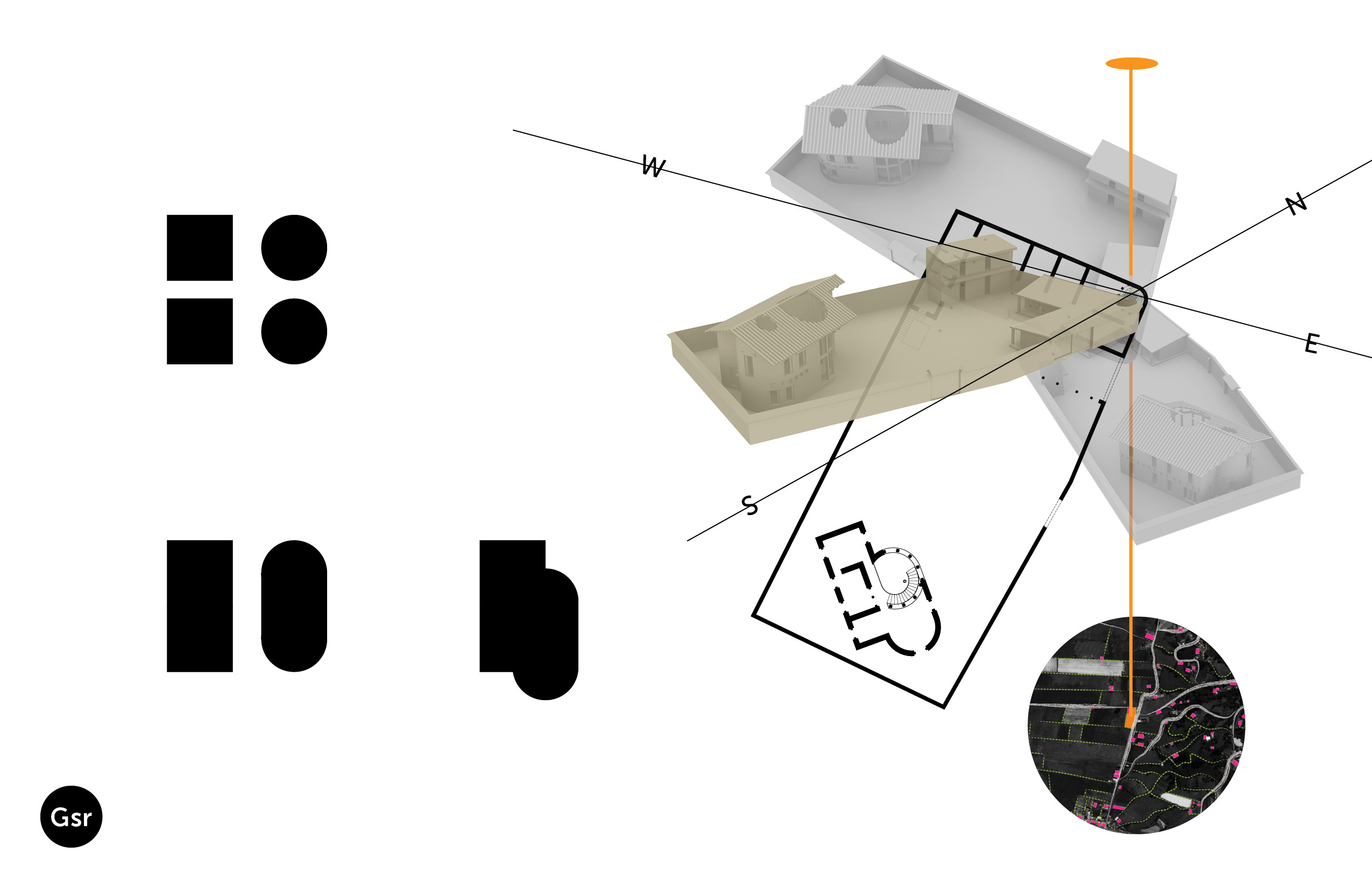 W
N
E
S
Gsr